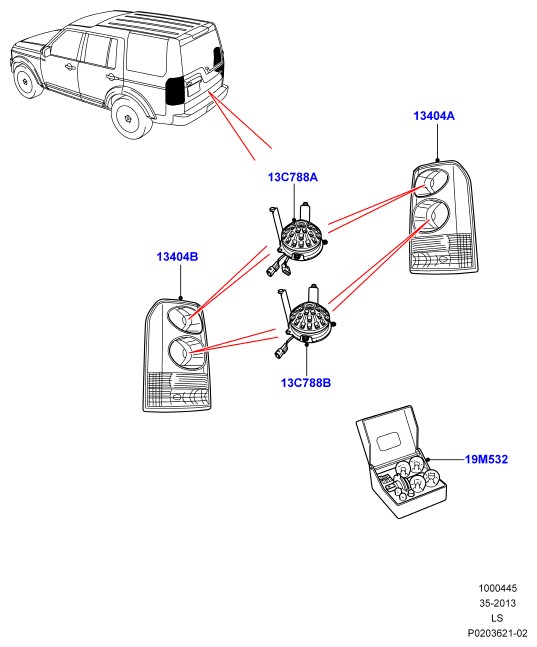 13404A

13C788A

13404B

13C788B

19M532

1000445
35-2013
LS
P0203621-02