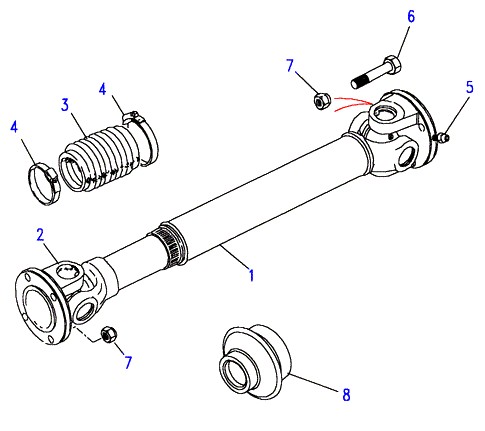 6
7
5
4
3
4
2
1
7
8