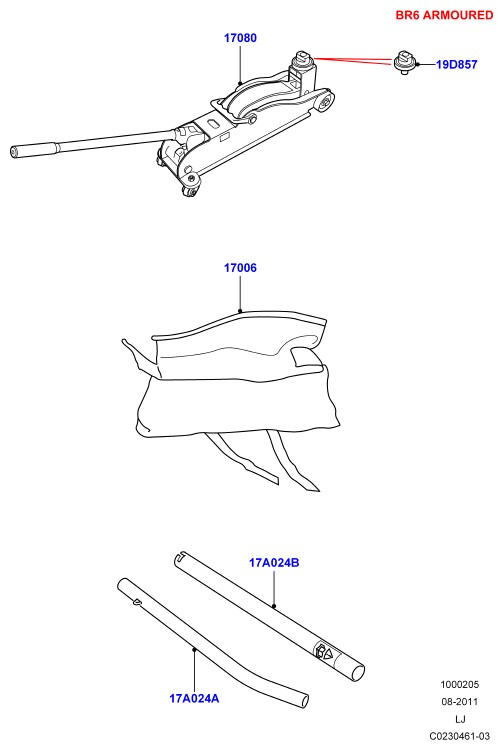 BR6 ARMOURED

17080

19D857

17006

17A024B

17A024A

1000205
08-2011
LJ
C0230461-03