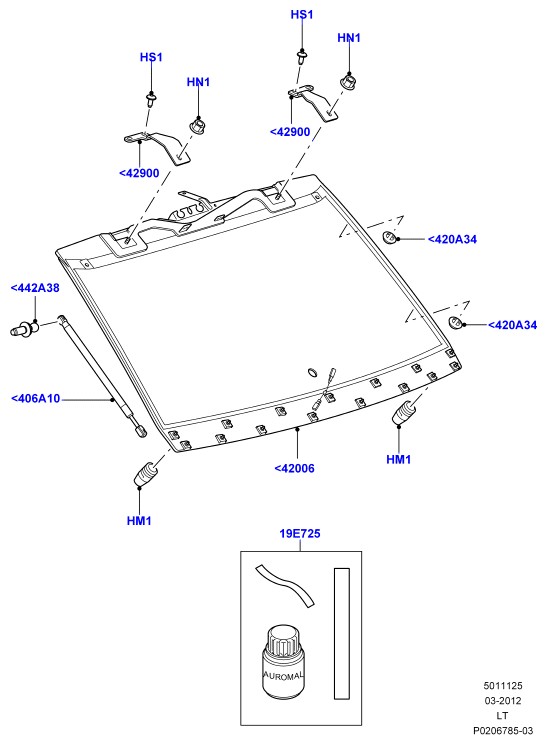 HS1
HN1
HS1
HN1
<42900
<42900
<420A34
<442A38
<420A34
<406A10
<42006
HM1
HM1
19E725
AUROMAL
5011125
03-2012
LT
P0206785-03