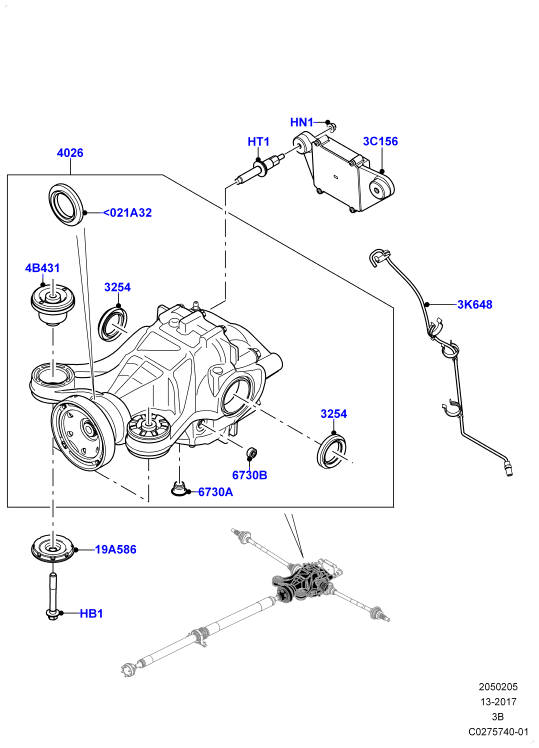 HN1
HT1
3C156
4026
<021A32
4B431
3254
3K648
3254
6730B
6730A
19A586
HB1

2050205
13-2017
3B
C0275740-01