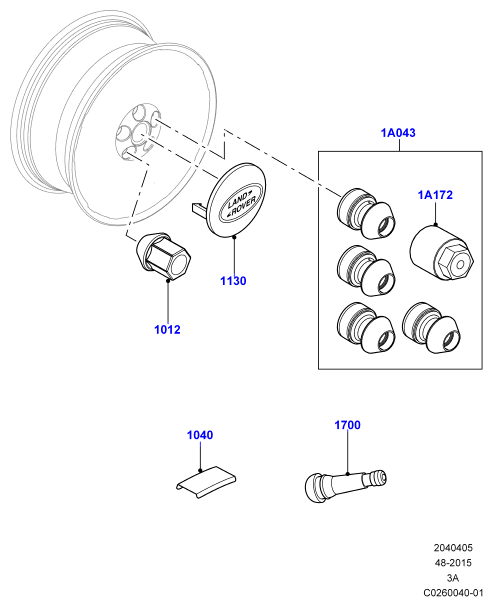 1A043

1A172

LAND ROVER

1130

1012

1040

1700

2040405
48-2015
3A
C0260040-01