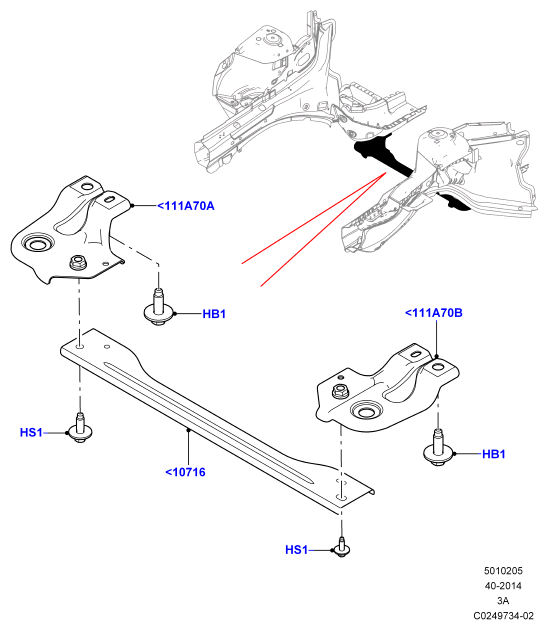 <111A70A

HB1

<111A70B

HS1

<10716

HB1

HS1

5010205
40-2014
3A
C0249734-02