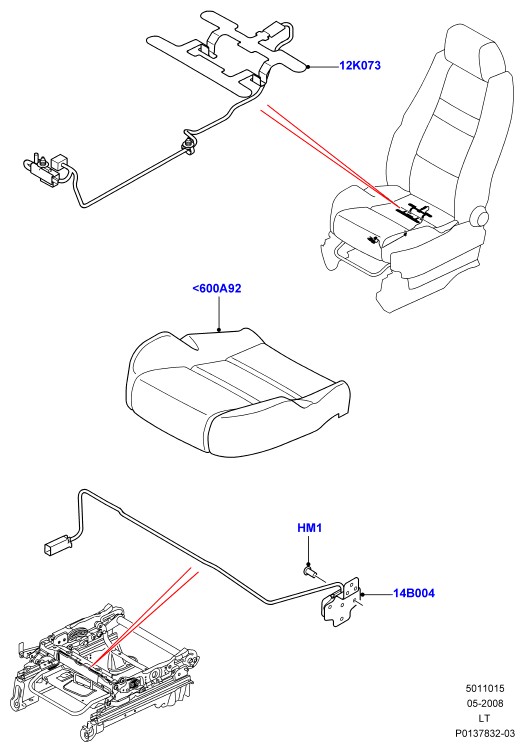 12K073

<600A92

HM1

14B004

5011015
05-2008
LT
P0137832-03