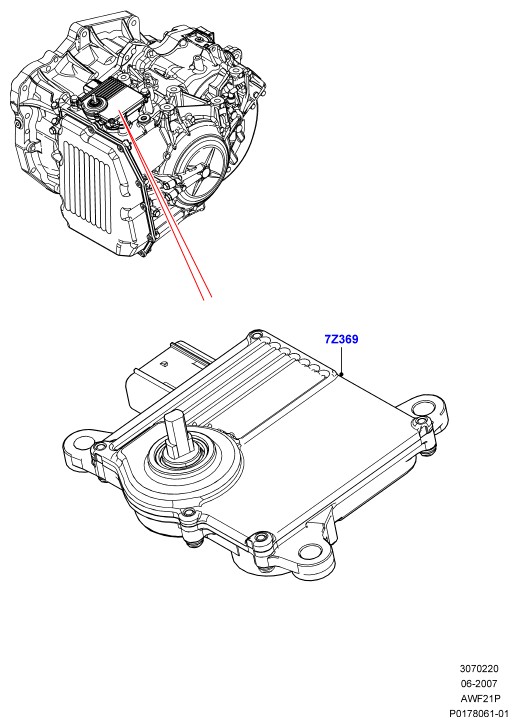 7Z369

3070220
06-2007
AWF21P
P0178061-01