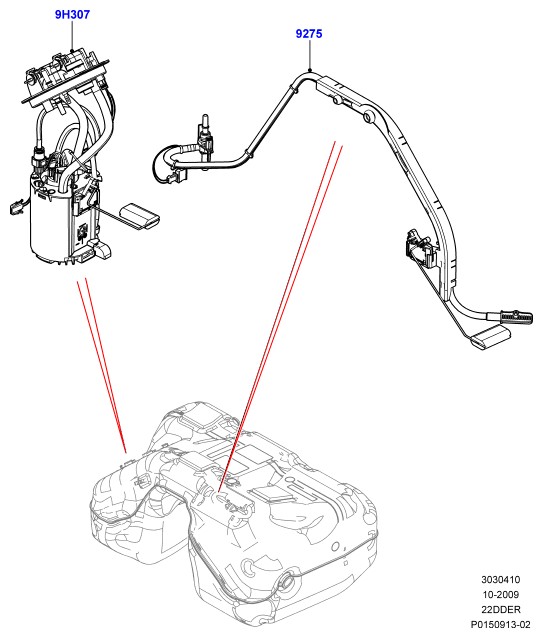 9H307

9275

3030410
10-2009
22DDER
P0150913-02