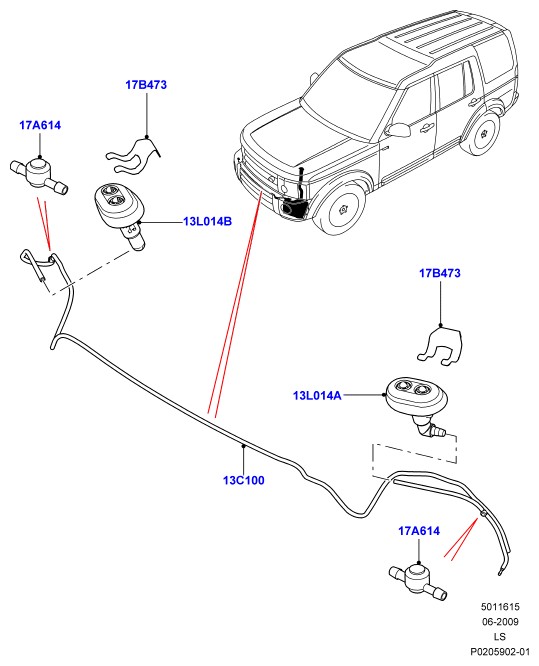 17B473

17A614

13L014B

17B473

13L014A

13C100

17A614

5011615
06-2009
LS
P0205902-01