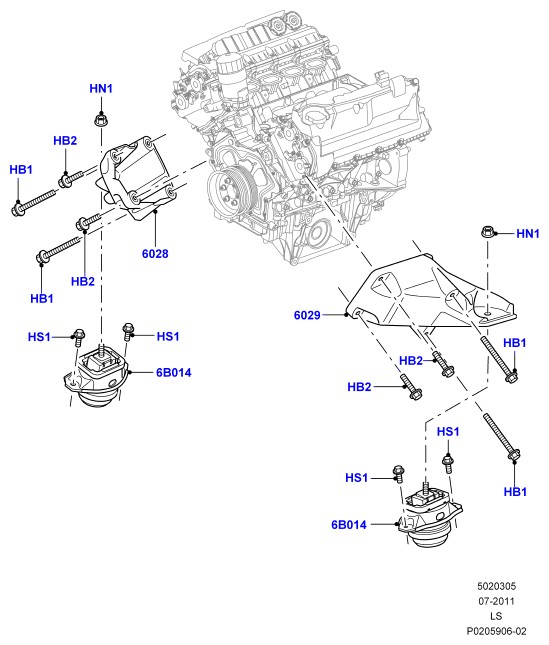 HN1
HB2
HB1
6028
HB2
HB1
HS1
HS1
6B014
HN1
6029
HB1
HB2
HB2
HS1
HS1
HB1
6B014

5020305
07-2011
LS
P0205906-02