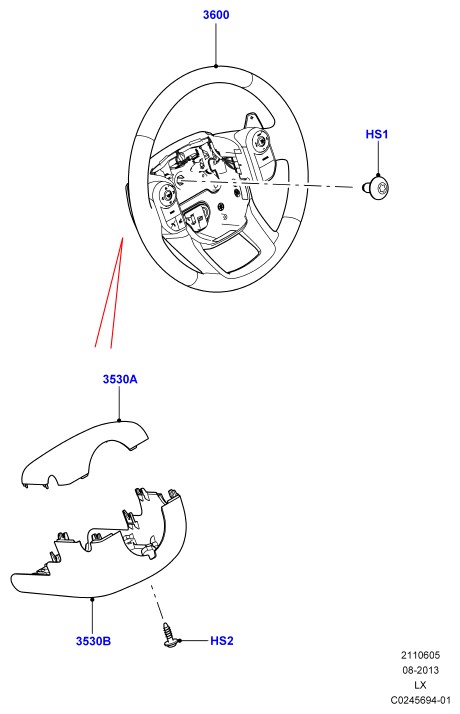 3600

HS1

3530A

3530B

HS2

2110605
08-2013
LX
C0245694-01