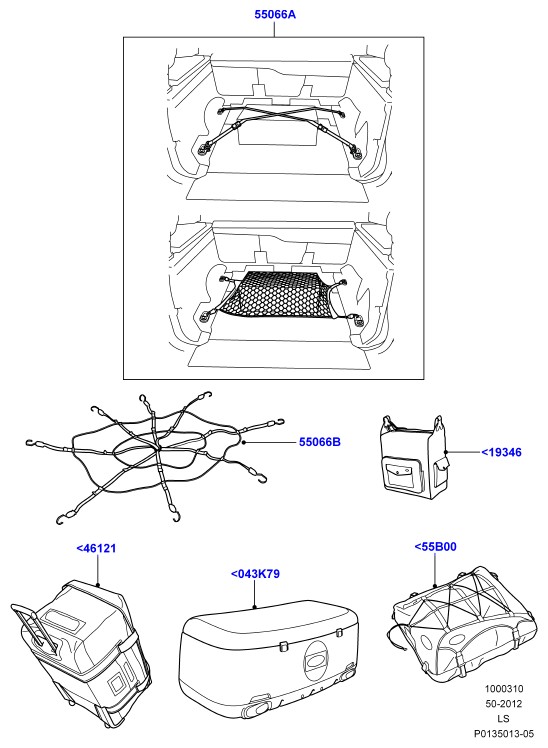 55066A

55066B

<19346

<46121

<043K79

<55B00

1000310
50-2012
LS
P0135013-05