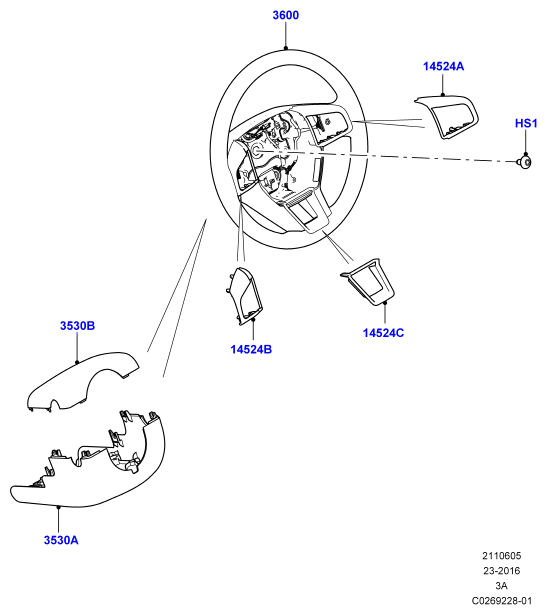 3600

14524A

HS1

3530B

14524B

14524C

3530A

2110605
23-2016
3A
C0269228-01