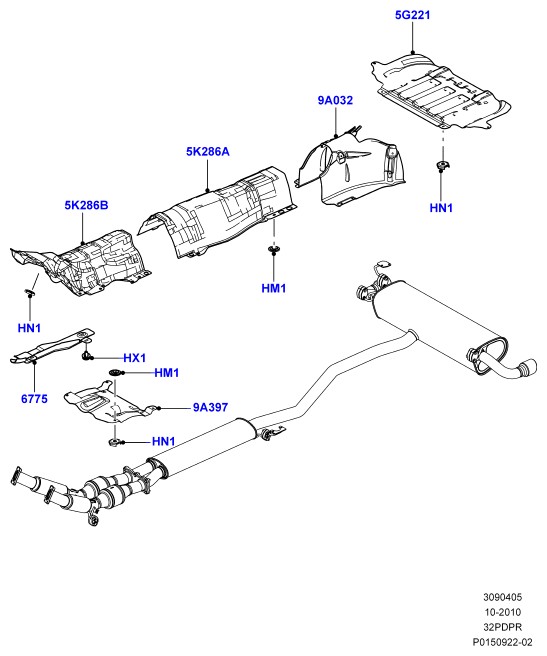 5G221

9A032

5K286A

5K286B

HN1

HM1

HN1

HX1

HM1

6775

9A397

HN1

3090405
10-2010
32PDPR
P0150922-02