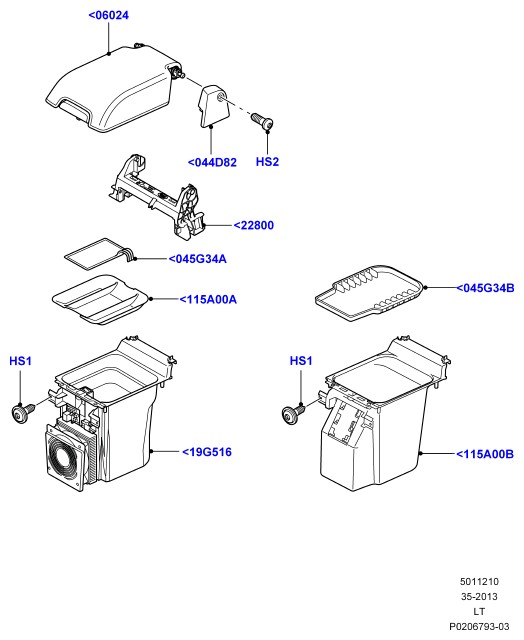 <06024

<044D82

HS2

<22800

<045G34A

<115A00A

<045G34B

HS1

HS1

<19G516

<115A00B

5011210
35-2013
LT
P0206793-03