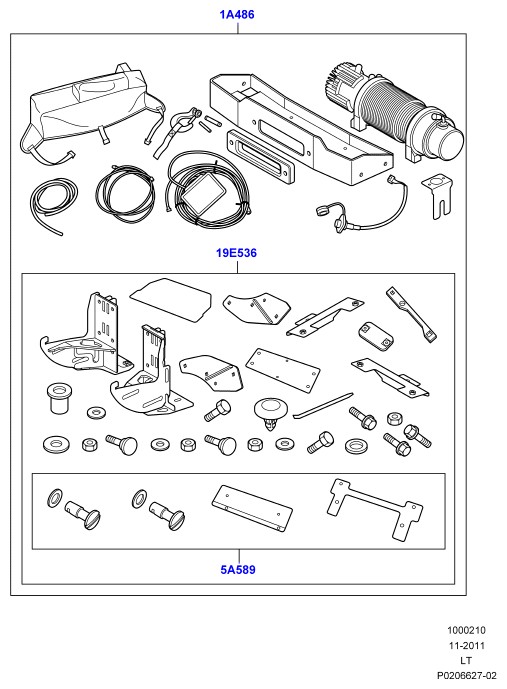 1A486

19E536

5A589

1000210
11-2011
LT
P0206627-02