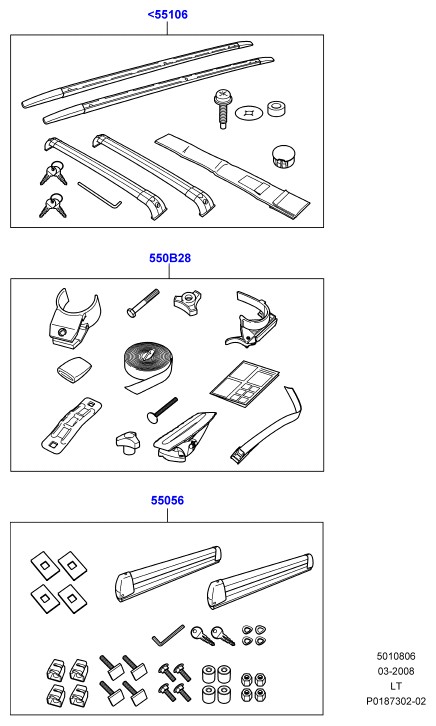 <55106

550B28

55056

5010806
03-2008
LT
P0187302-02