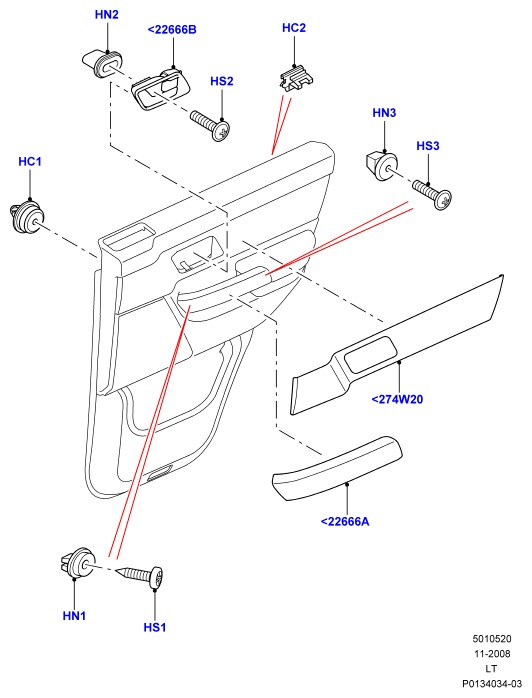 HN2

<22666B

HC2

HS2

HN3

HS3

HC1

<274W20

<22666A

HN1

HS1

5010520
11-2008
LT
P0134034-03