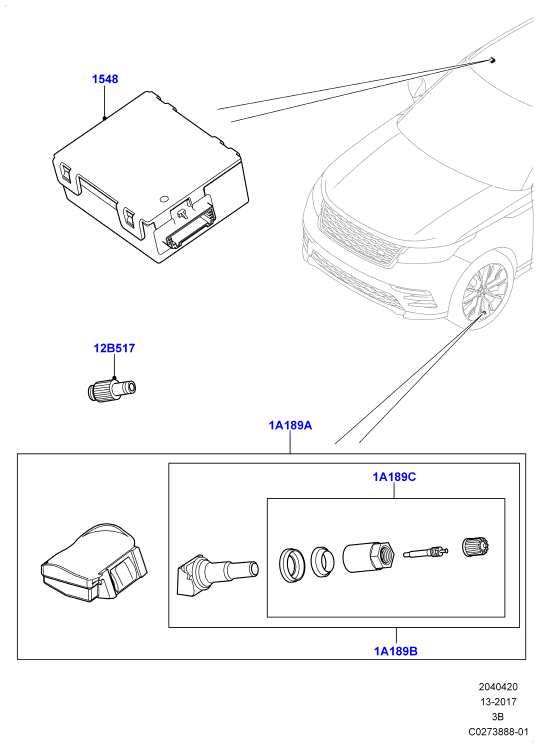 1548

12B517

1A189A

1A189C

1A189B

2040420
13-2017
3B
C0273888-01