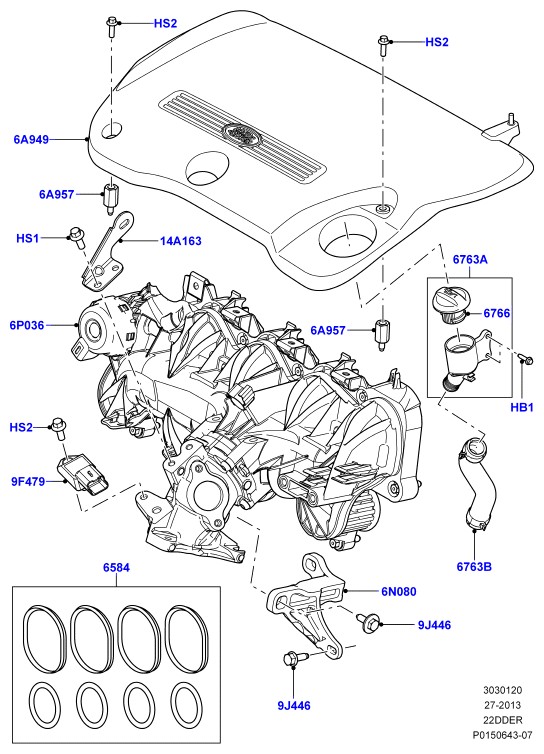 HS2
HS2
6A949
6A957
HS1
14A163
6763A
6766
6P036
6A957
HB1
HS2
9F479
6763B
6584
6N080
9J446
9J446
3030120
27-2013
22DDER
P0150643-07