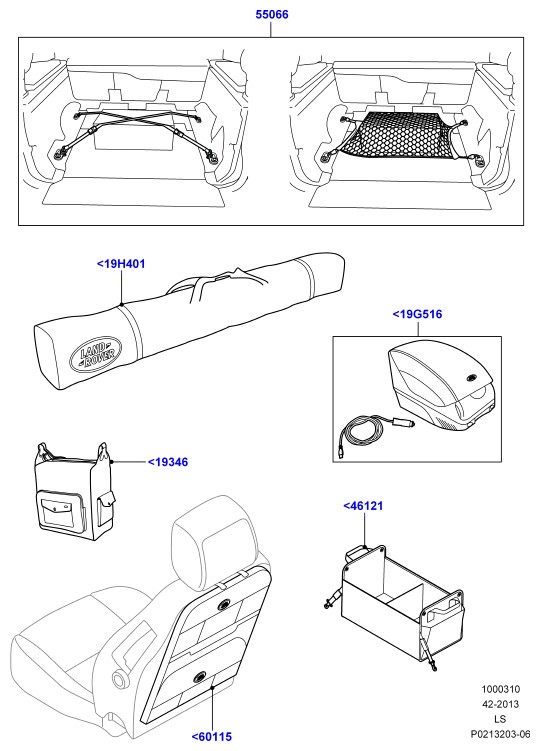 55066

<19H401

LAND ROVER

<19G516

<19346

<46121

<60115

1000310
42-2013
LS
P0213203-06