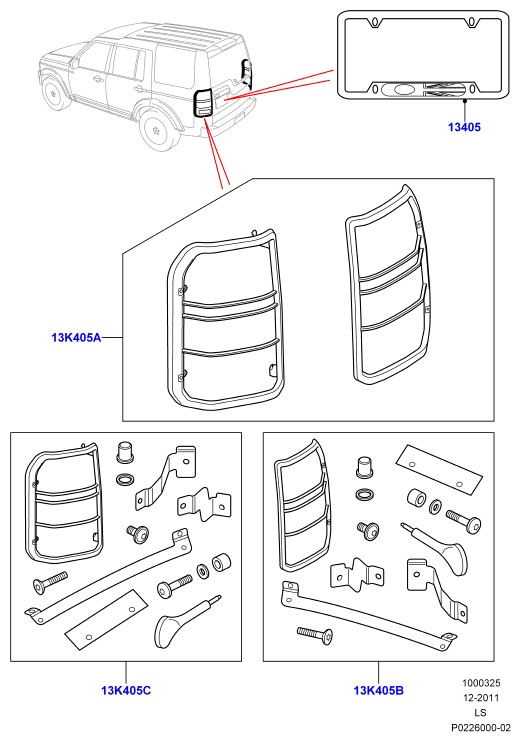 13405

13K405A

13K405C

13K405B

1000325
12-2011
LS
P0226000-02