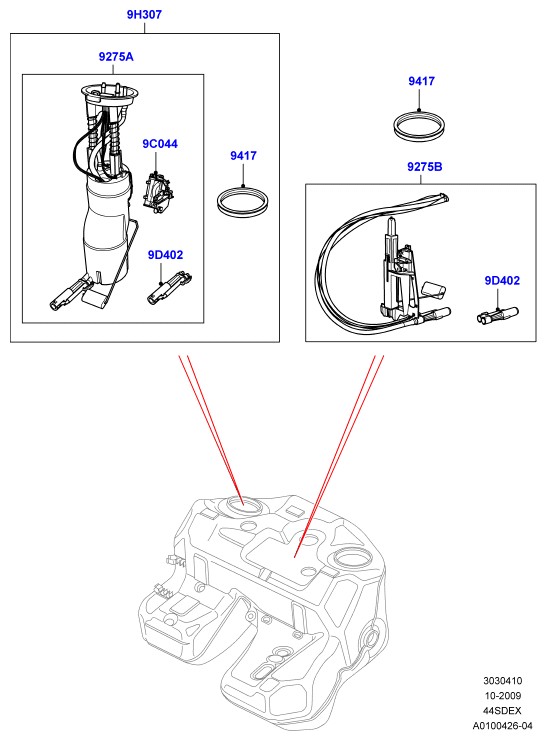 9H307

9275A

9C044

9417

9D402

9417

9275B

9D402

3030410
10-2009
44SDEX
A0100426-04