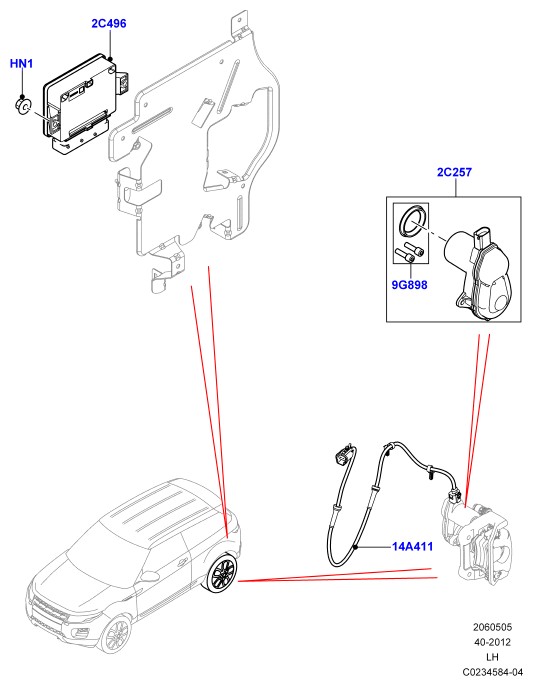 2C496

HN1

2C257

9G898

14A411

2060505
40-2012
LH
C0234584-04