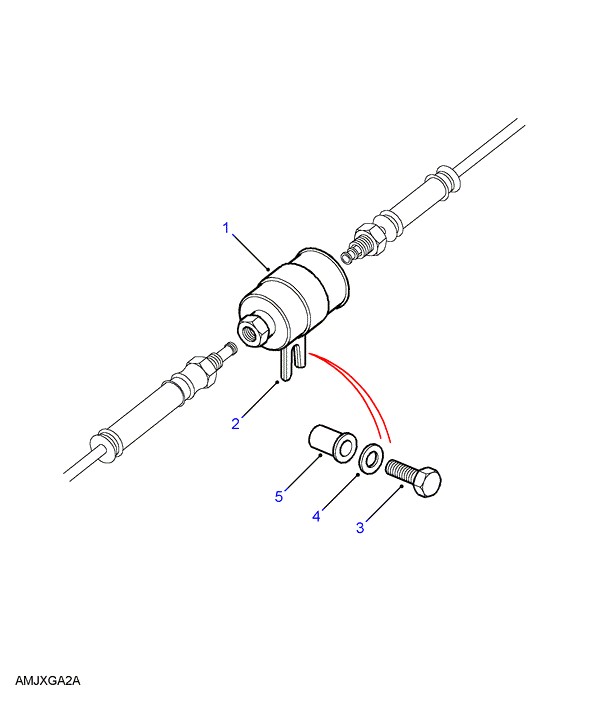 1
2
5
4
3
AMJXGA2A