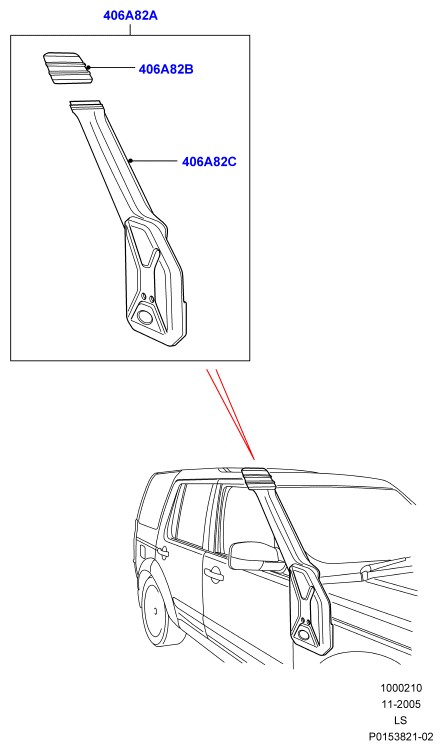 406A82A

406A82B

406A82C

1000210
11-2005
LS
P0153821-02