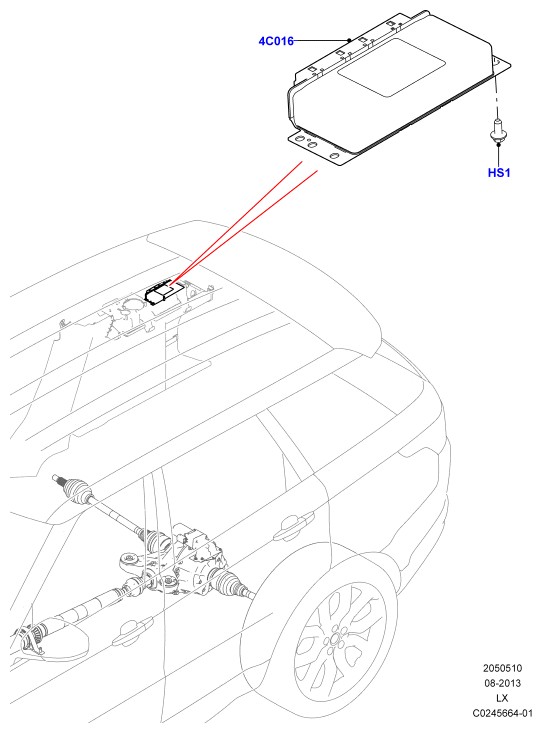 4C016

HS1

2050510
08-2013
LX
C0245664-01