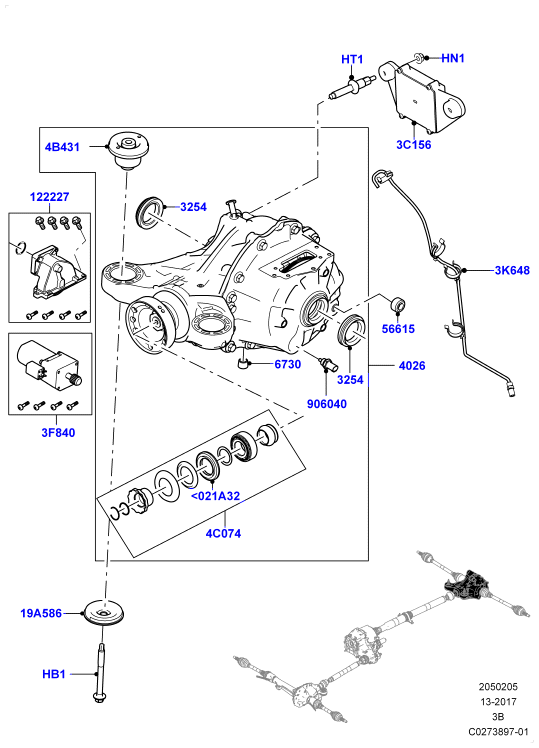 HT1
HN1
3C156
4B431
122227
3254
3K648
56615
6730
4026
3254
906040
3F840
<021A32
4C074
19A586
HB1
2050205
13-2017
3B
C0273897-01