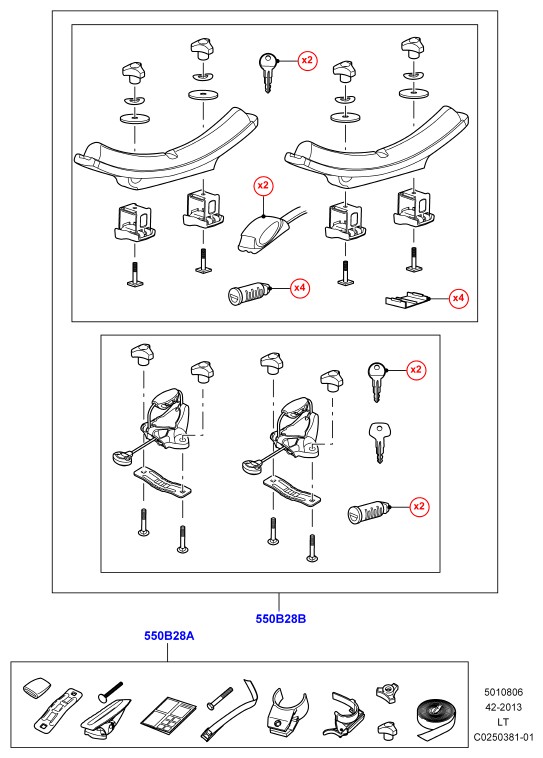 x2
x2
x4
x4
x2
x2
550B28B
550B28A
5010806
42-2013
LT
C0250381-01