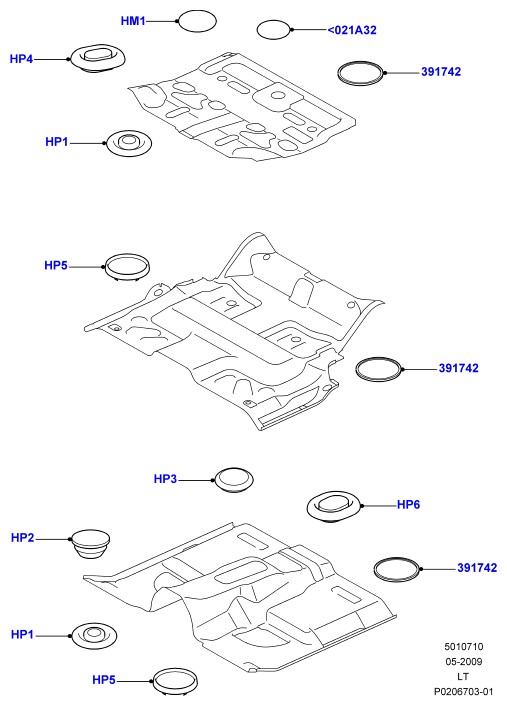 HM1
<021A32
HP4
391742
HP1

HP5
391742

HP3
HP6
HP2
391742
HP1
HP5

5010710
05-2009
LT
P0206703-01