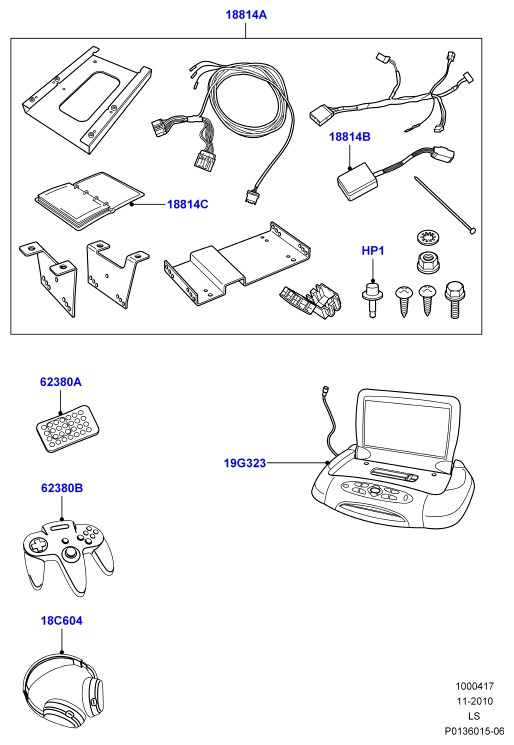 18814A

18814B

18814C

HP1

62380A

19G323

62380B

18C604

1000417
11-2010
LS
P0136015-06