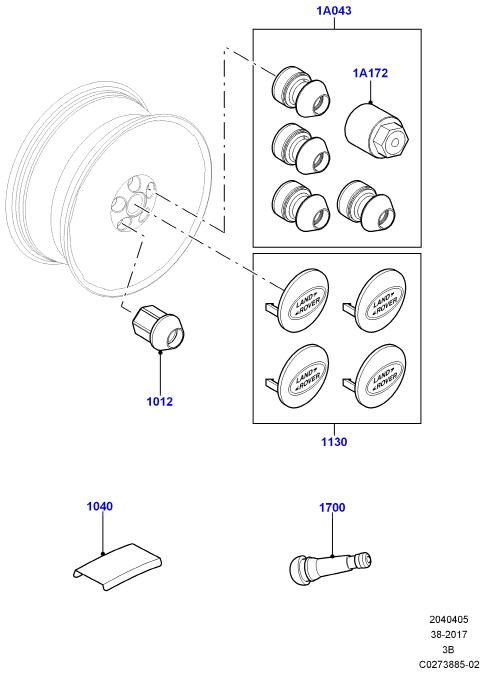 1A043

1A172

LAND ROVER

LAND ROVER

LAND ROVER

LAND ROVER

1012

1130

1040

1700

2040405
38-2017
3B
C0273885-02