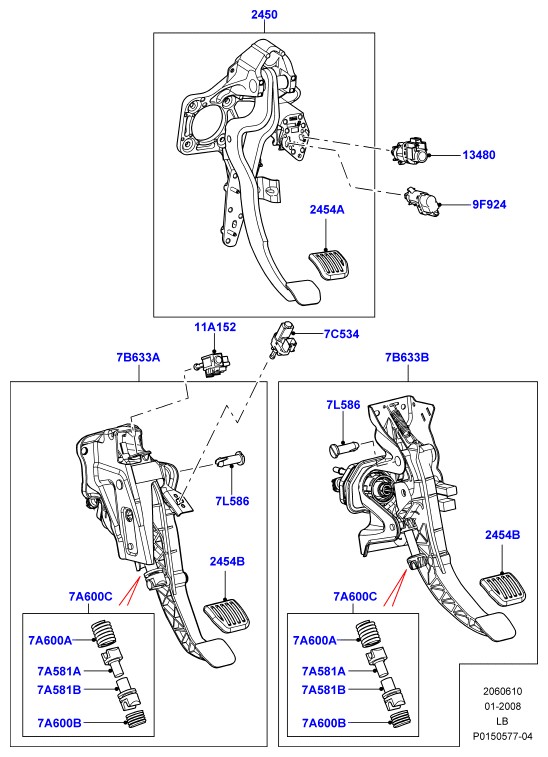 2450

13480

9F924

2454A

11A152

7C534

7B633A

7B633B

7L586

7L586

2454B

2454B

7A600C

7A600C

7A600A

7A581A

7A581B

7A600B

7A600A

7A581A

7A581B

7A600B

2060610
01-2008
LB
P0150577-04