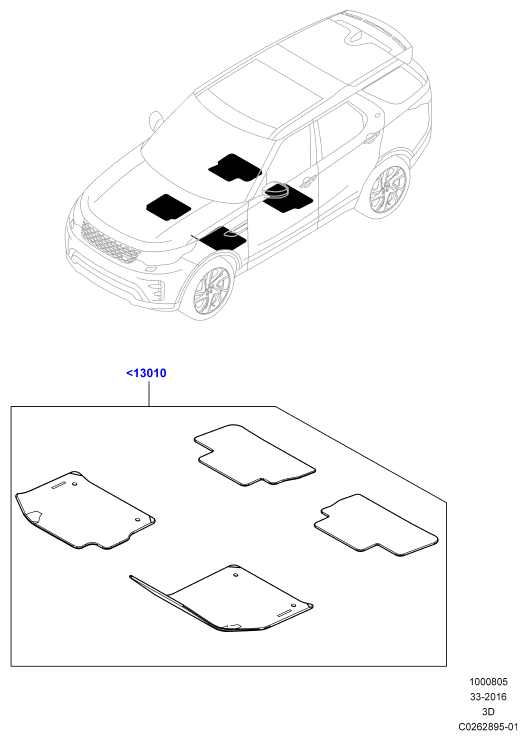 <13010

1000805
33-2016
3D
C0262895-01