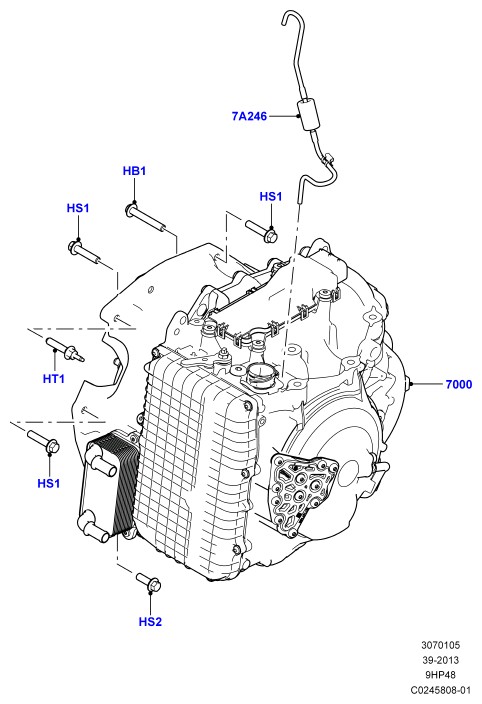 7A246

HB1

HS1

HS1

HT1

7000

HS1

HS2

3070105
39-2013
9HP48
C0245808-01