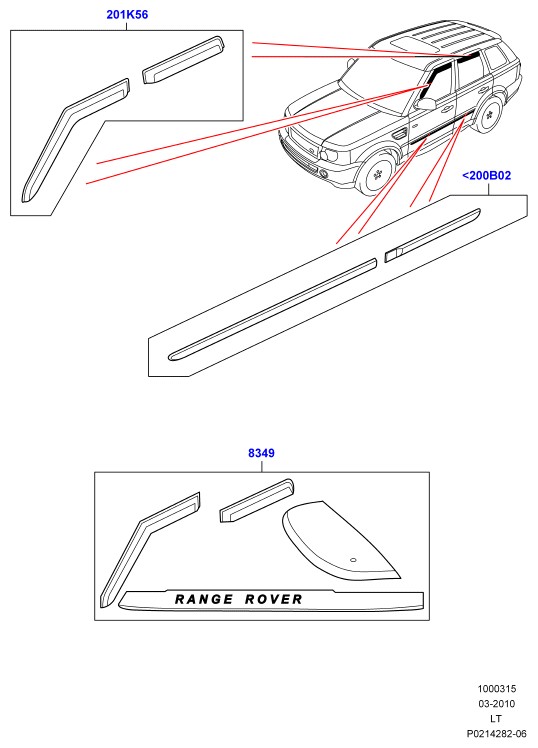 201K56

<200B02

8349

RANGE ROVER

1000315
03-2010
LT
P0214282-06