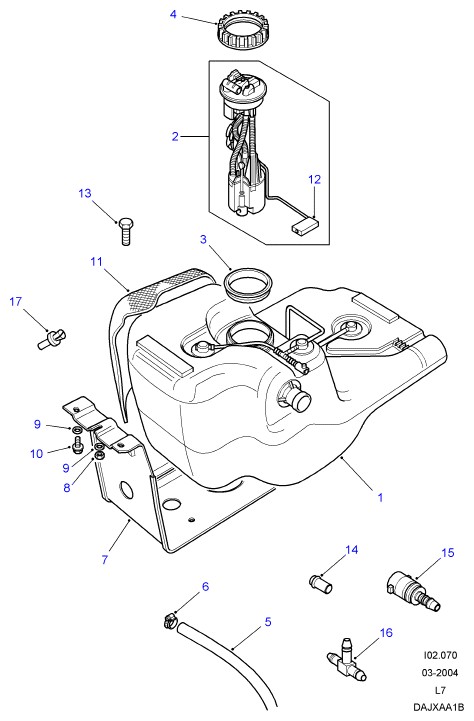 4
2
12
13
3
11
17
9
10
9
8
1
7
14
15
6
5
16
I02.070
03-2004
L7
DAJXAA1B