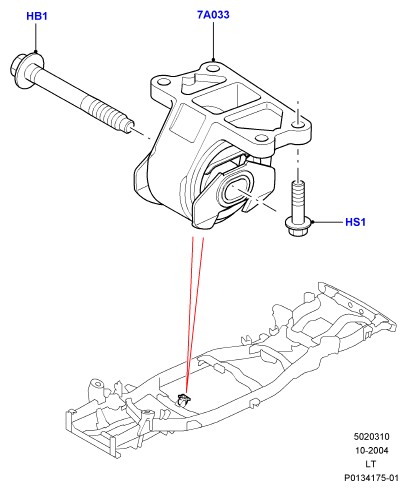 HB1
7A033
HS1
5020310
10-2004
LT
P0134175-01