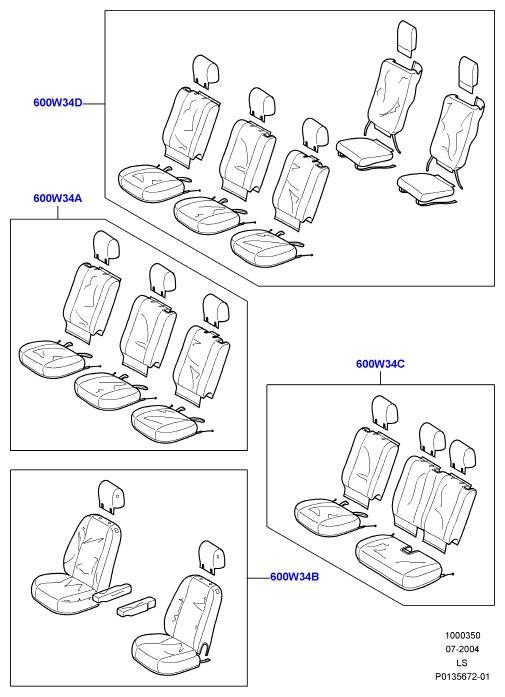 600W34D

600W34A

600W34C

600W34B

1000350
07-2004
LS
P0135672-01