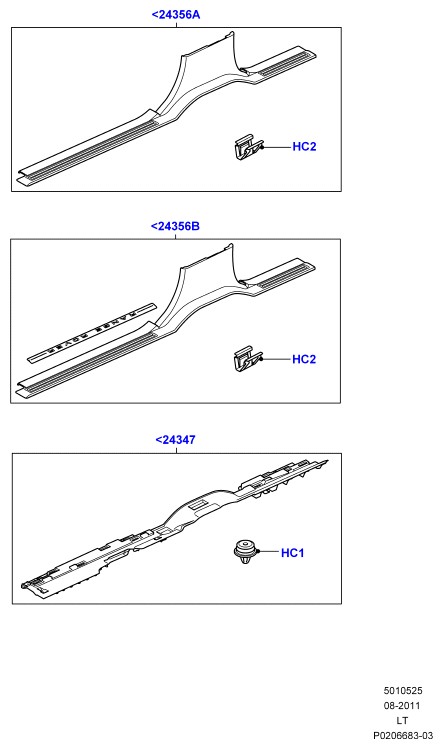 <24356A

HC2

<24356B

HC2

<24347

HC1

5010525
08-2011
LT
P0206683-03