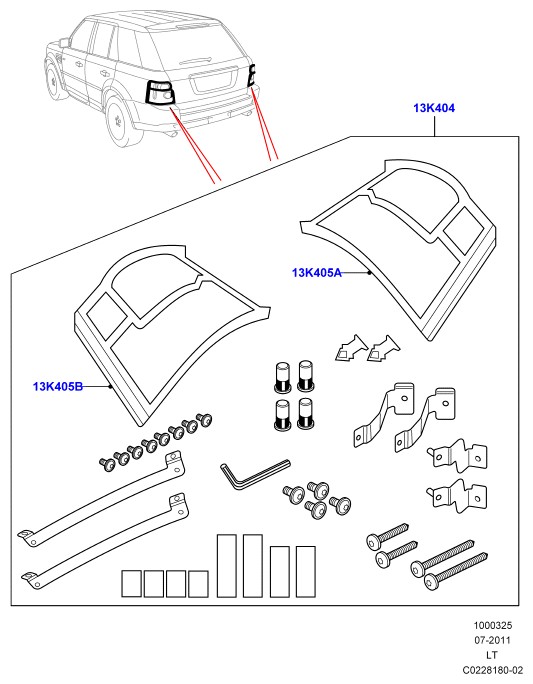 13K404

13K405A

13K405B

1000325
07-2011
LT
C0228180-02