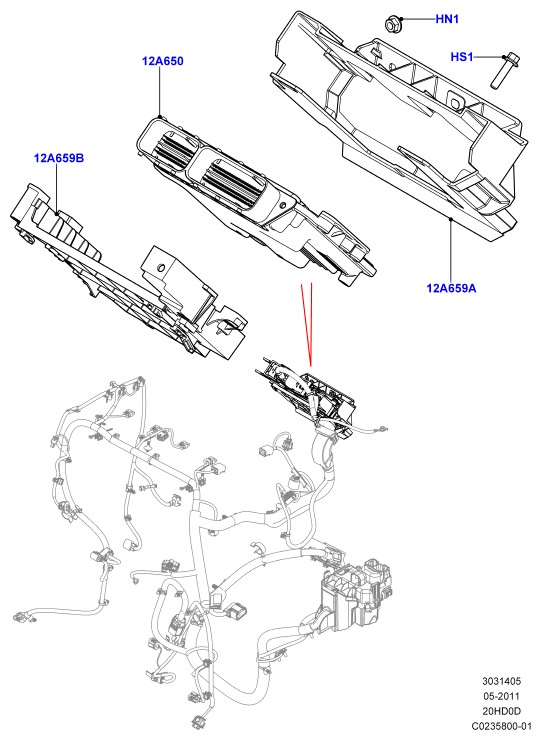 HN1
HS1
12A650
12A659B
12A659A
3031405
05-2011
20HD0D
C0235800-01