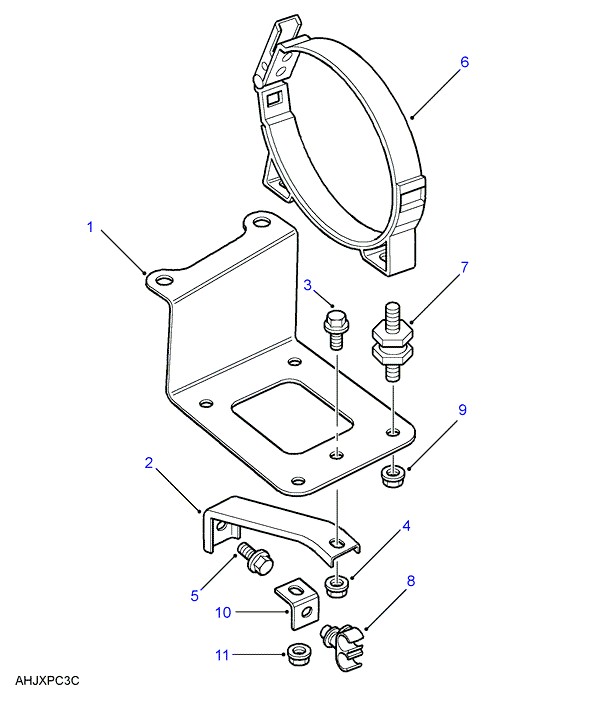 6

1

3

7

9

2

4

5

8

10

11

AHJXPC3C