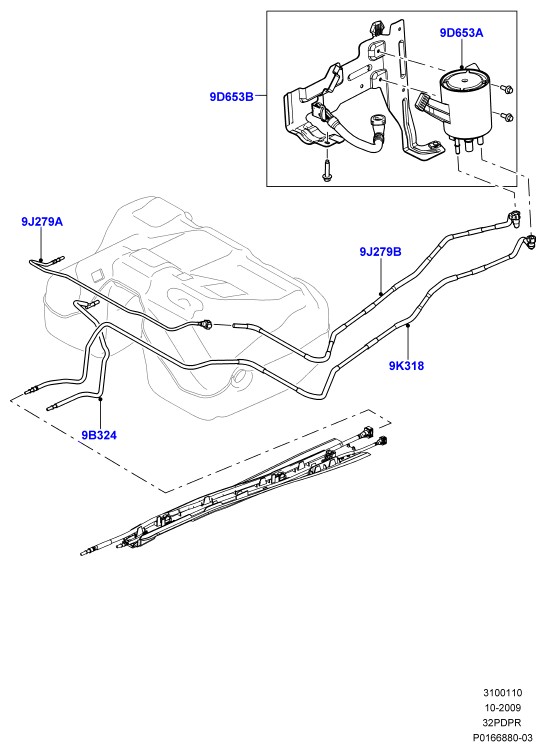 9D653A

9D653B

9J279A

9J279B

9K318

9B324

3100110
10-2009
32PDPR
P0166880-03