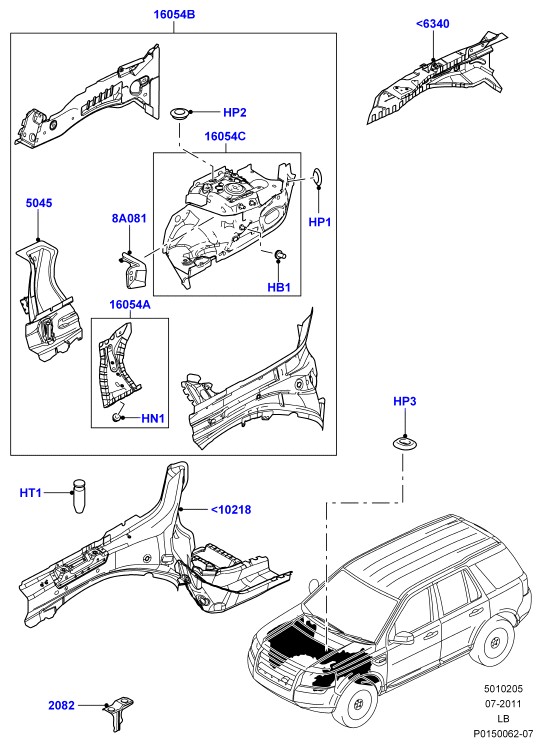 16054B
<6340
HP2
16054C
5045
8A081
HP1
HB1
16054A
HN1
HP3
HT1
<10218
2082
5010205
07-2011
LB
P0150062-07