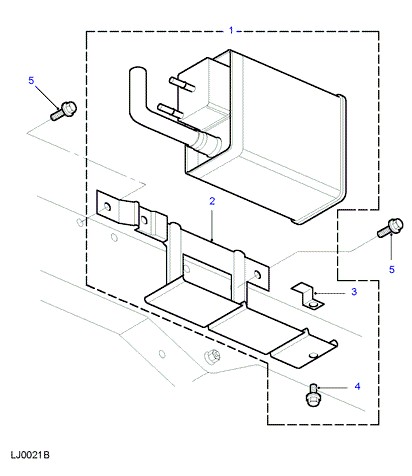 1
5
2
5
3
4
LJ0021B