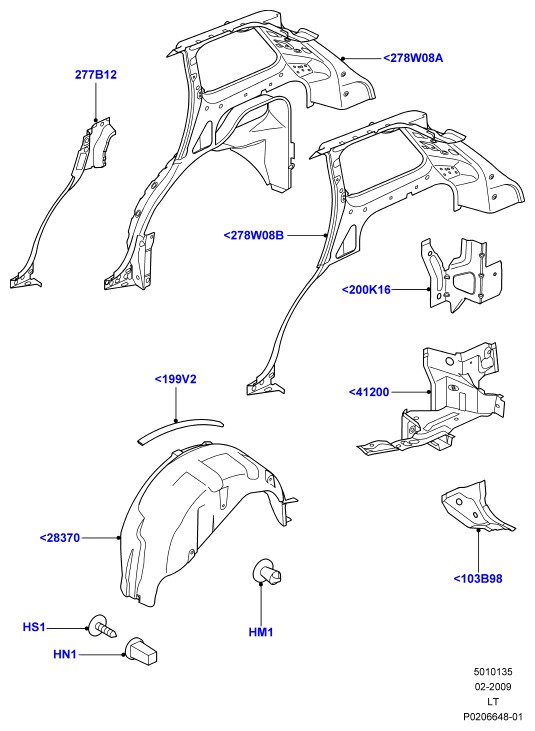 277B12

<278W08A

<278W08B

<200K16

<199V2

<41200

<28370

<103B98

HM1

HS1

HN1

5010135
02-2009
LT
P0206648-01