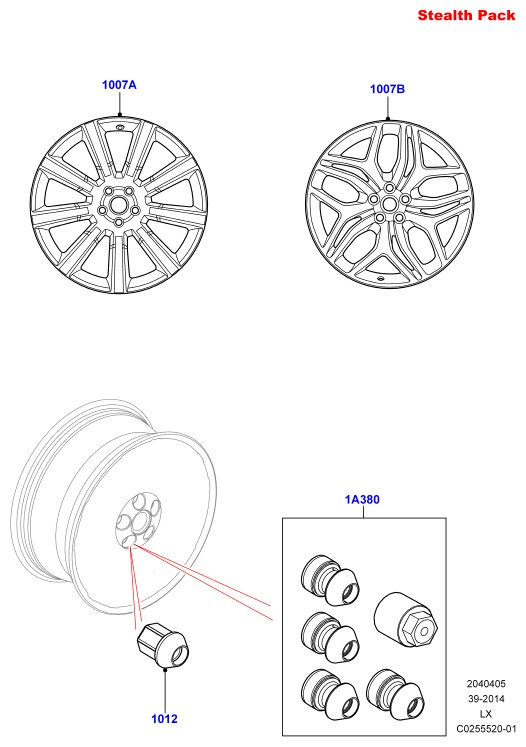 Stealth Pack

1007A

1007B

1A380

1012

2040405
39-2014
LX
C0255520-01